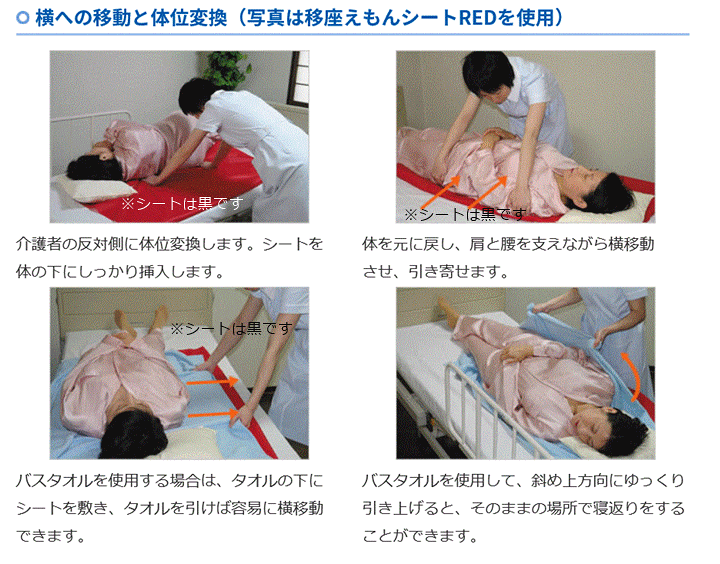 横への移動と体位変換（写真は移座えもんシートREDを使用）

※シートは黒です

介護者の反対側に体位変換します。シートを体の下にしっかり挿入します。

※シートは黒です

体を元に戻し、肩と腰を支えながら横移動させ、引き寄せます。

※シートは黒です

バスタオルを使用する場合は、タオルの下にシートを敷き、タオルを引けば容易に横移動できます。

バスタオルを使用して、斜め上方向にゆっくり引き上げると、そのままの場所で寝返りをすることができます。