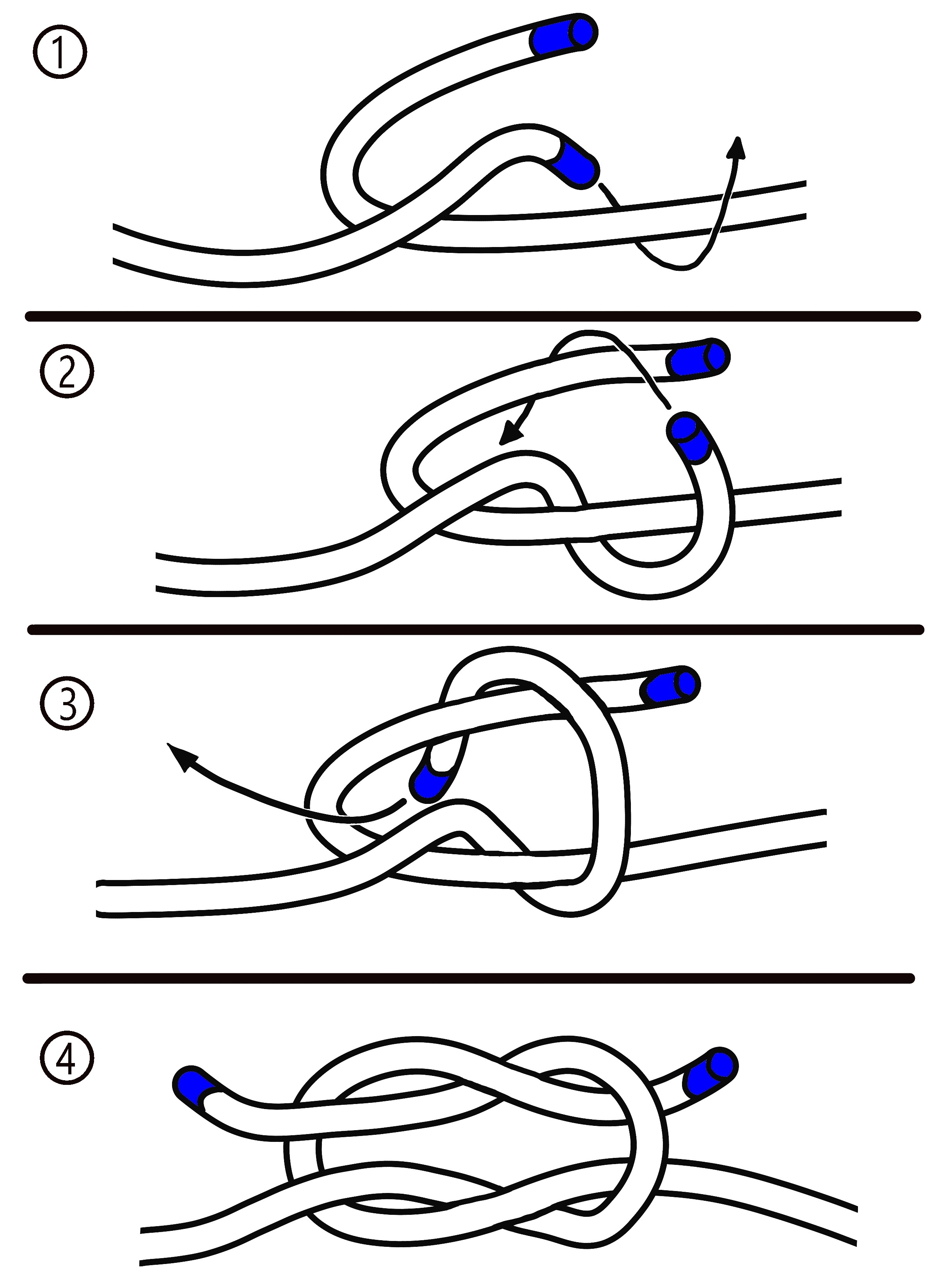 ①

②

③

④