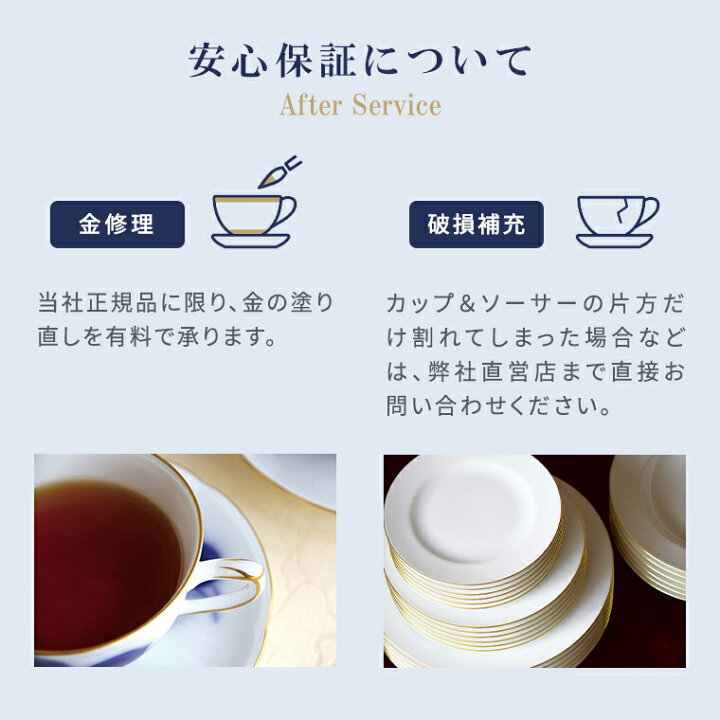 安心保証について
After Service

金修理

当社正規品に限り、金の塗り直しを有料で承ります。

破損補充

カップ＆ソーサーの片方だけ割れてしまった場合などは、弊社直営店まで直接お問い合わせください。