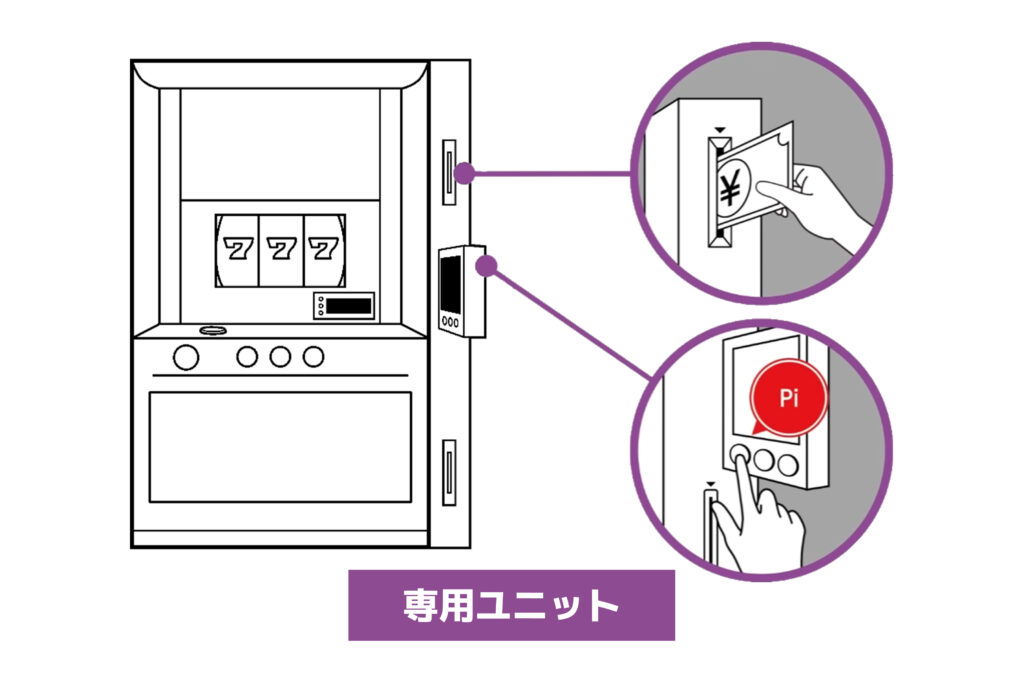 7 7 7

¥

Pi

専用ユニット