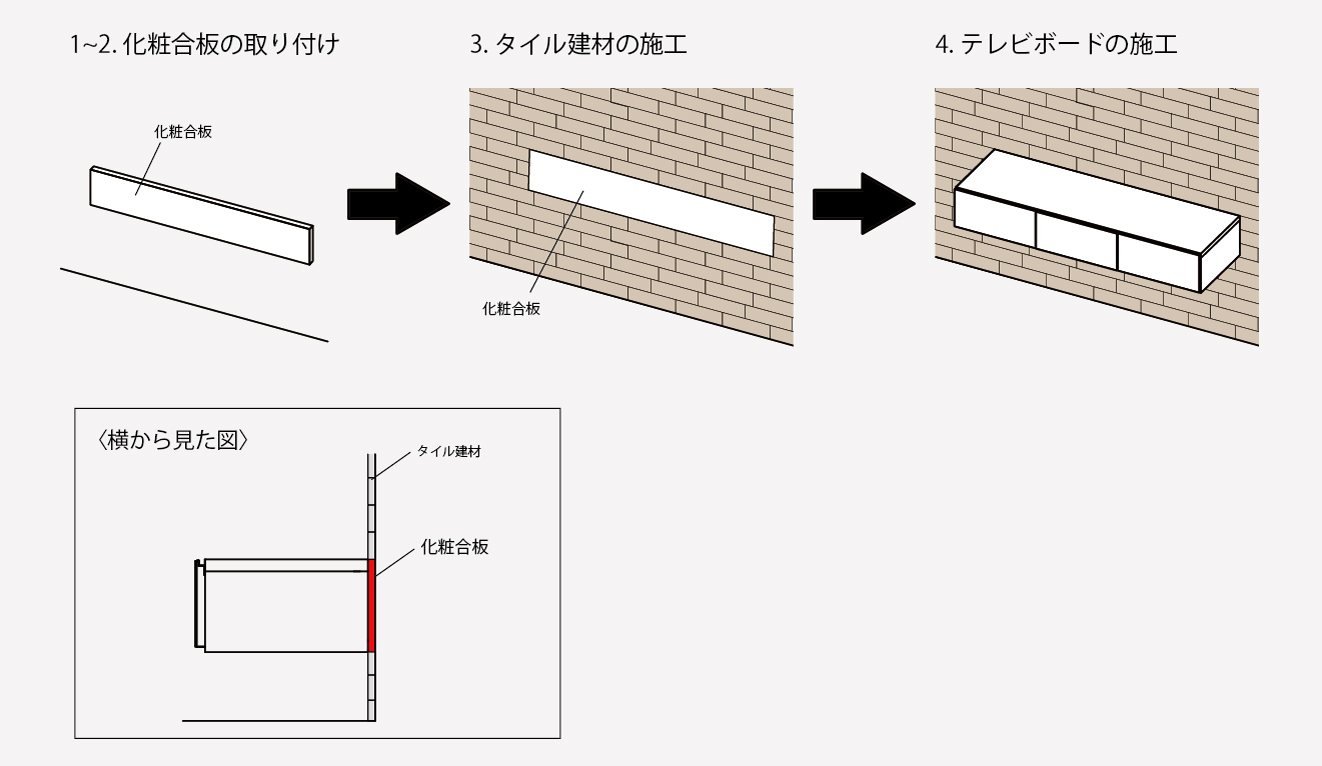 1~2. 化粧合板の取り付け

化粧合板

3. タイル建材の施工

化粧合板

4. テレビボードの施工

〈横から見た図〉

タイル建材

化粧合板