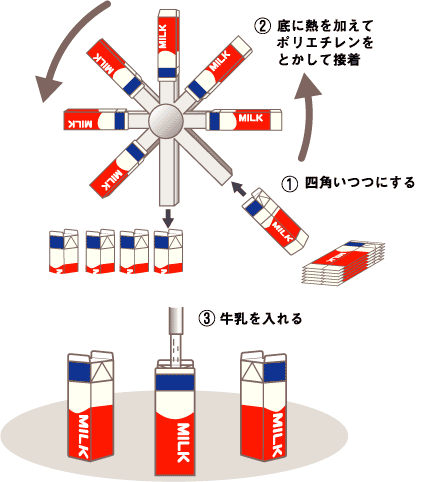 ② 底に熱を加えて
ポリエチレンを
とかして接着

MILK
MILK
MILK
MILK
MILK
MILK

① 四角いつつにする

MILK

③ 牛乳を入れる

MILK
MILK
MILK