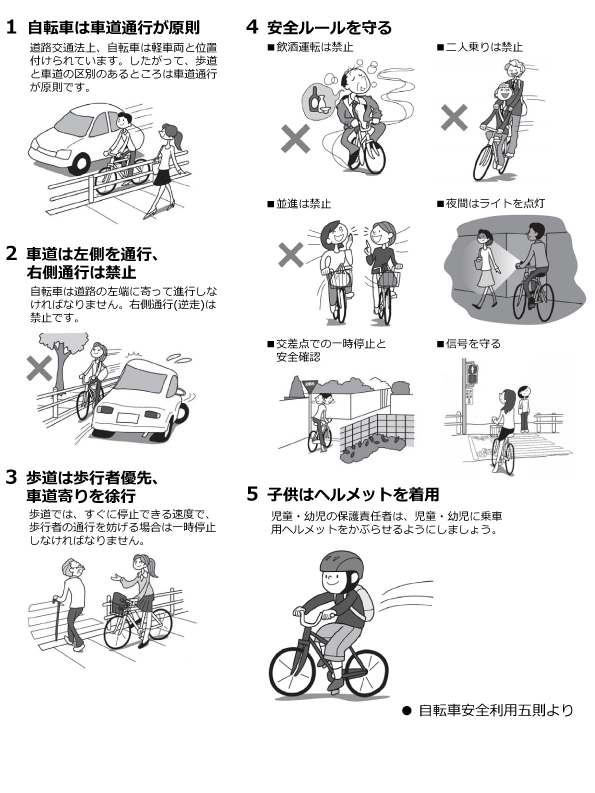 1 自転車は車道通行が原則

道路交通法上、自転車は軽車両と位置付けられています。したがって、歩道と車道の区別のあるところは車道通行が原則です。

2 車道は左側を通行、右側通行は禁止

自転車は道路の左端に寄って進行しなければなりません。右側通行(逆走)は禁止です。

3 歩道は歩行者優先、車道寄りを徐行

歩道では、すぐに停止できる速度で、歩行者の通行を妨げる場合は一時停止しなければなりません。

4 安全ルールを守る

■飲酒運転は禁止

■二人乗りは禁止

■並進は禁止

■夜間はライトを点灯

■交差点での一時停止と安全確認

■信号を守る

5 子供はヘルメットを着用

児童・幼児の保護責任者は、児童・幼児に乗車用ヘルメットをかぶらせるようにしましょう。

● 自転車安全利用五則より