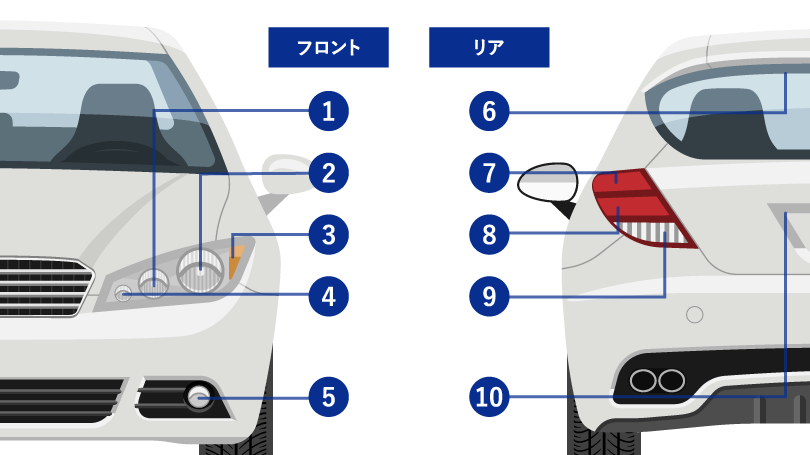 フロント

1

2

3

4

5

リア

6

7

8

9

10