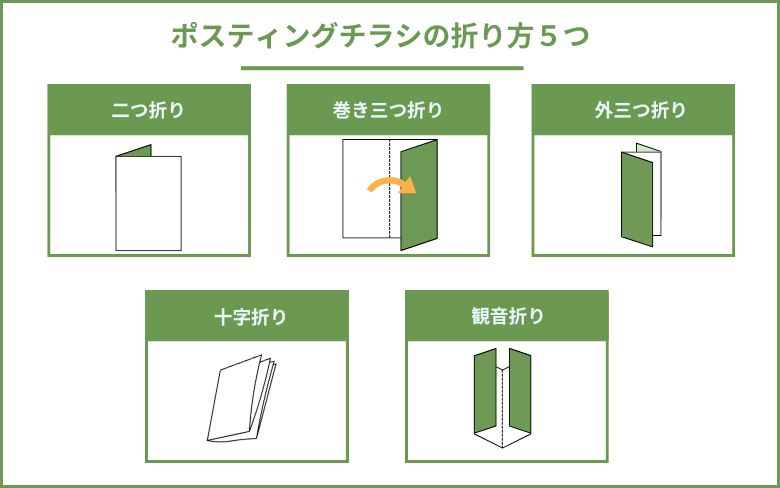 ポスティングチラシの折り方５つ

二つ折り

巻き三つ折り

外三つ折り

十字折り

観音折り