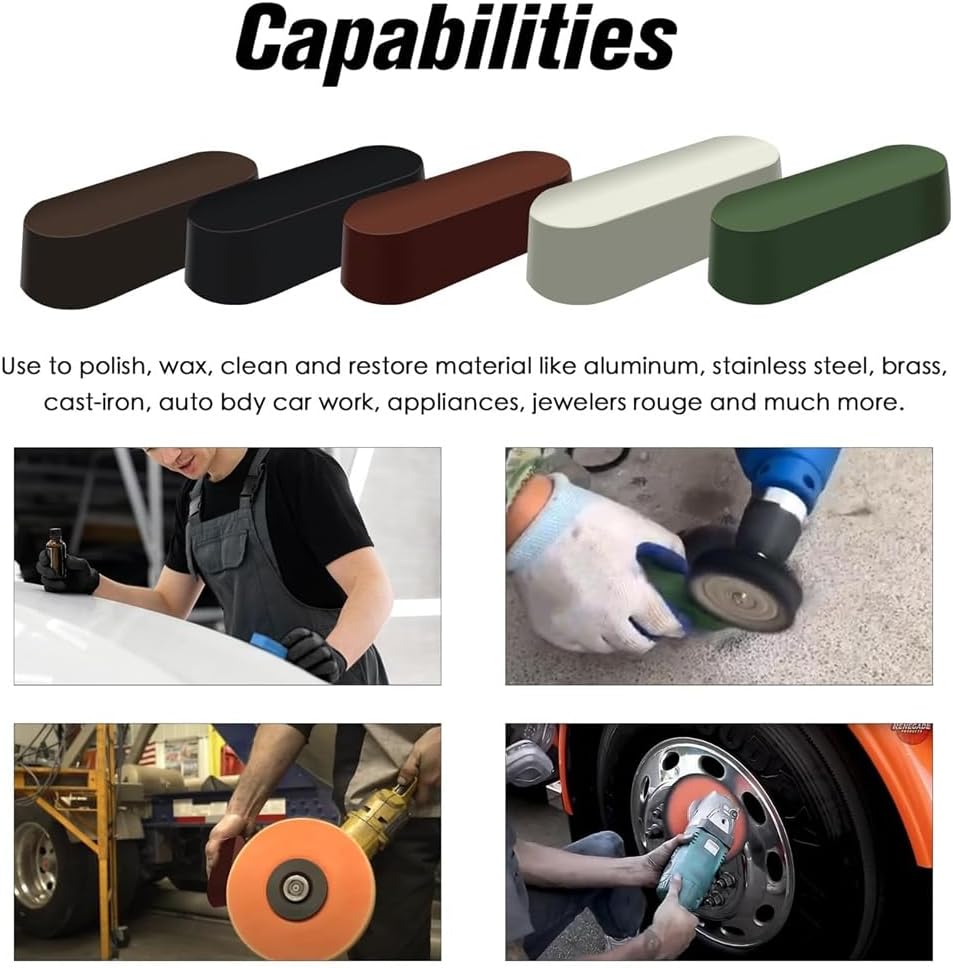 Capabilities

Use to polish, wax, clean and restore material like aluminum, stainless steel, brass, cast-iron, auto bdy car work, appliances, jewelers rouge and much more.

RENEGADE PRODUCTS