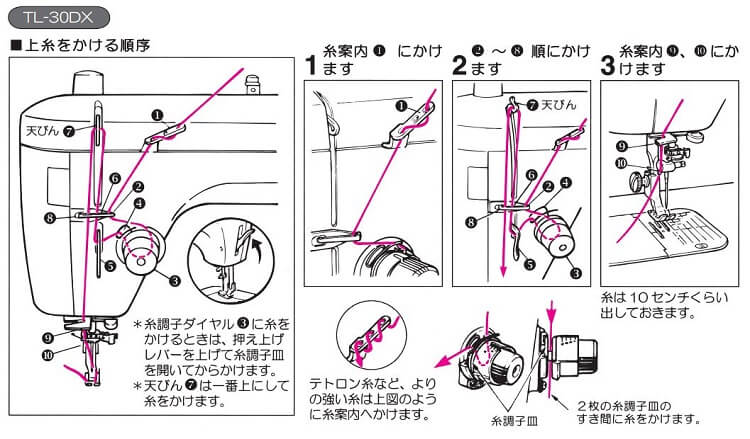 TL-30DX

■上糸をかける順序

天びん ❼
❶
❻
❷
❹
❽
❺
❸
❾
❿

＊糸調子ダイヤル❸に糸をかけるときは、押え上げレバーを上げて糸調子皿を開いてからかけます。
＊天びん❼は一番上にして糸をかけます。

1 糸案内❶ にかけます
❶

2 ❷～❽ 順にかけます
❼天びん
❻
❷
❹
❽
❺
❸

3 糸案内❾、❿にかけます
❾
❿

糸は10センチくらい出しておきます。

テトロン糸など、よりの強い糸は上図のように糸案内へかけます。

糸調子皿

2枚の糸調子皿のすき間に糸をかけます。