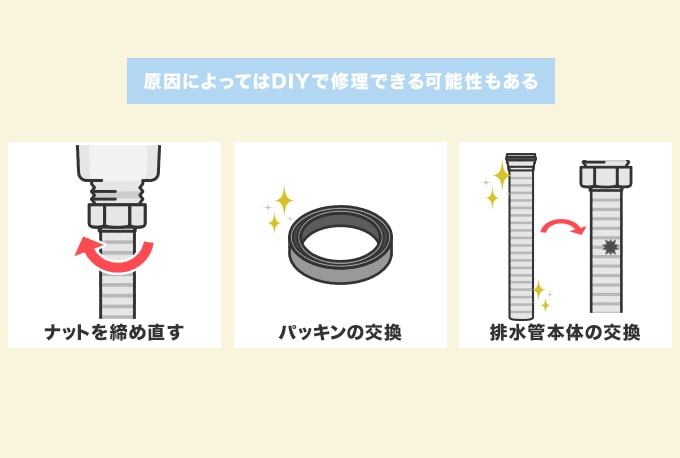 原因によってはDIYで修理できる可能性もある

ナットを締め直す

パッキンの交換

排水管本体の交換