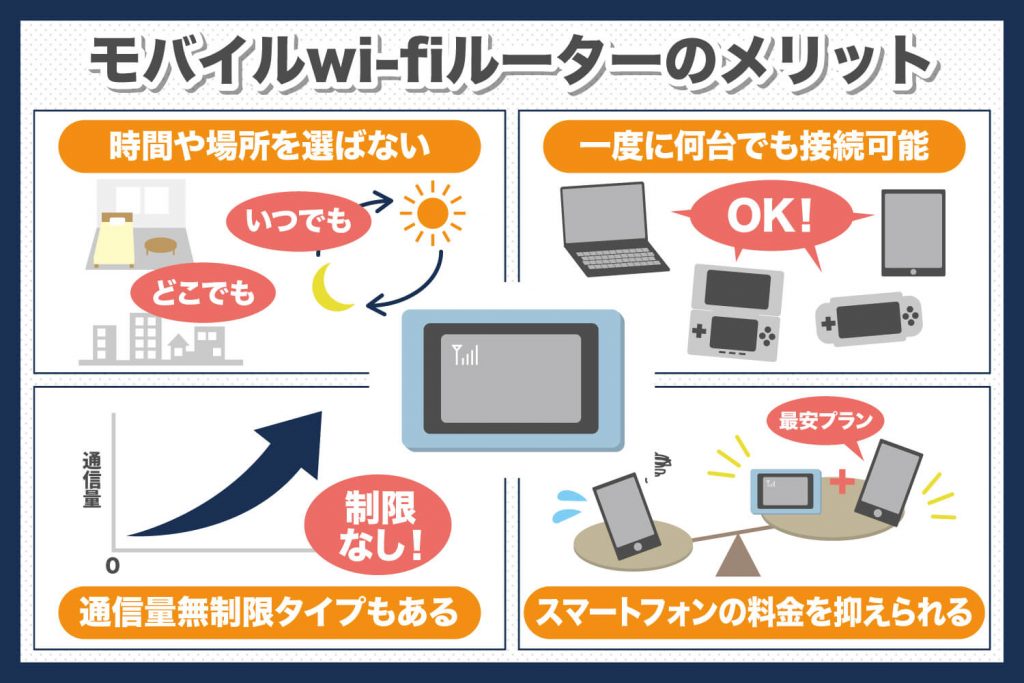 モバイルwi-fiルーターのメリット

時間や場所を選ばない

いつでも

どこでも

一度に何台でも接続可能

OK!

通信量

0

制限なし!

通信量無制限タイプもある

最安プラン

スマートフォンの料金を抑えられる