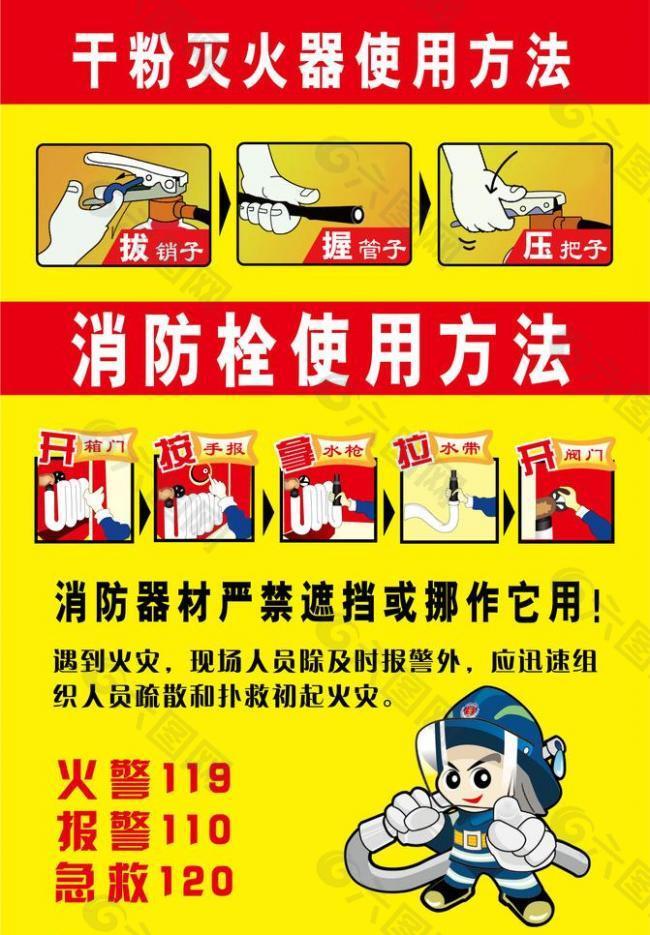 干粉灭火器使用方法

拔销子

握管子

压把子

消防栓使用方法

开箱门

按手报

拿水枪

拉水带

开阀门

消防器材严禁遮挡或挪作它用!

遇到火灾，现场人员除及时报警外，应迅速组织人员疏散和扑救初起火灾。

火警119
报警110
急救120