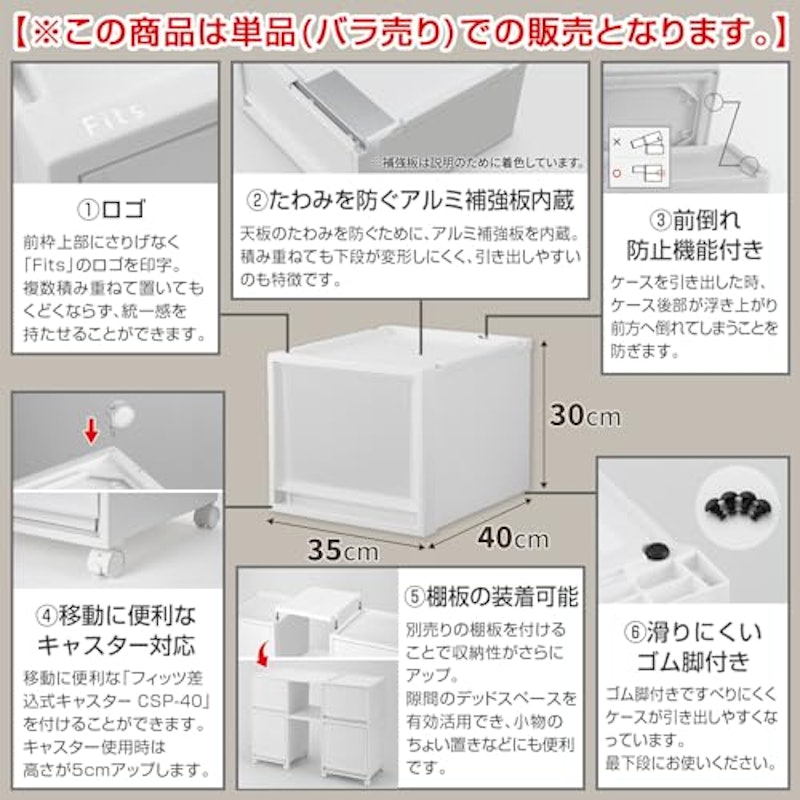 【※この商品は単品(バラ売り)での販売となります。】

Fits

①ロゴ

前枠上部にさりげなく「Fits」のロゴを印字。複数積み重ねて置いてもくどくならず、統一感を持たせることができます。

※補強板は説明のために着色しています。

②たわみを防ぐアルミ補強板内蔵

天板のたわみを防ぐために、アルミ補強板を内蔵。積み重ねても下段が変形しにくく、引き出しやすいのも特徴です。

×
○

③前倒れ防止機能付き

ケースを引き出した時、ケース後部が浮き上がり前方へ倒れてしまうことを防ぎます。

30cm

35cm

40cm

④移動に便利なキャスター対応

移動に便利な「フィッツ差込式キャスター CSP-40」を付けることができます。キャスター使用時は高さが5cmアップします。

⑤棚板の装着可能

別売りの棚板を付けることで収納性がさらにアップ。隙間のデッドスペースを有効活用でき、小物のちょい置きなどにも便利です。

⑥滑りにくいゴム脚付き

ゴム脚付きですべりにくくケースが引き出しやすくなっています。最下段にお使いください。