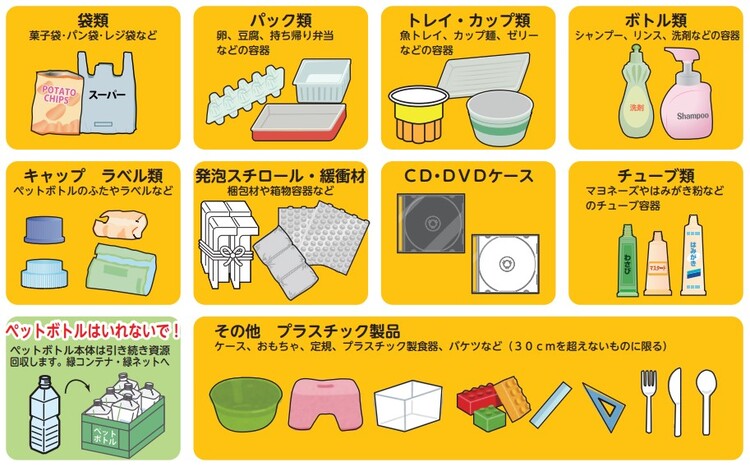 袋類
菓子袋・パン袋・レジ袋など
POTATO CHIPS
スーパー

パック類
卵、豆腐、持ち帰り弁当などの容器

トレイ・カップ類
魚トレイ、カップ麺、ゼリーなどの容器

ボトル類
シャンプー、リンス、洗剤などの容器
洗剤
Shampoo

キャップ　ラベル類
ペットボトルのふたやラベルなど

発泡スチロール・緩衝材
梱包材や箱物容器など

CD・DVDケース

チューブ類
マヨネーズやはみがき粉などのチューブ容器
わさび
マスタード
はみがき

ペットボトルはいれないで！
ペットボトル本体は引き続き資源回収します。緑コンテナ・緑ネットへ
ペットボトル

その他　プラスチック製品
ケース、おもちゃ、定規、プラスチック製食器、バケツなど（３０ｃｍを超えないものに限る）